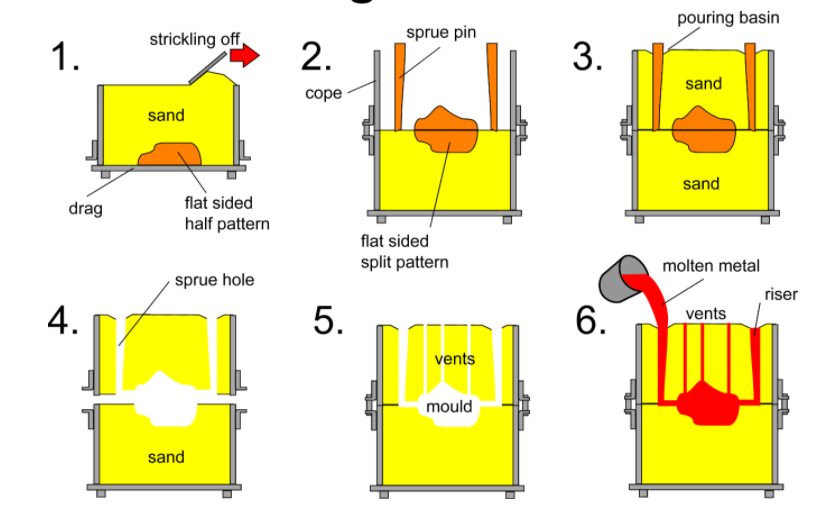 1.
strickling off
sand
drag
flat sided half pattern

2.
sprue pin
cope
flat sided split pattern

3.
pouring basin
sand
sand

4.
sprue hole
sand

5.
vents
mould

6.
molten metal
vents
riser